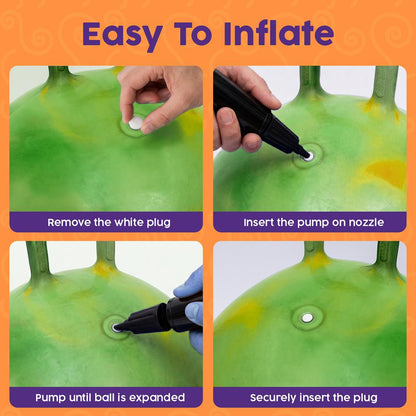 Easy To Inflate

Remove the white plug

Insert the pump on nozzle

Pump until ball is expanded

Securely insert the plug